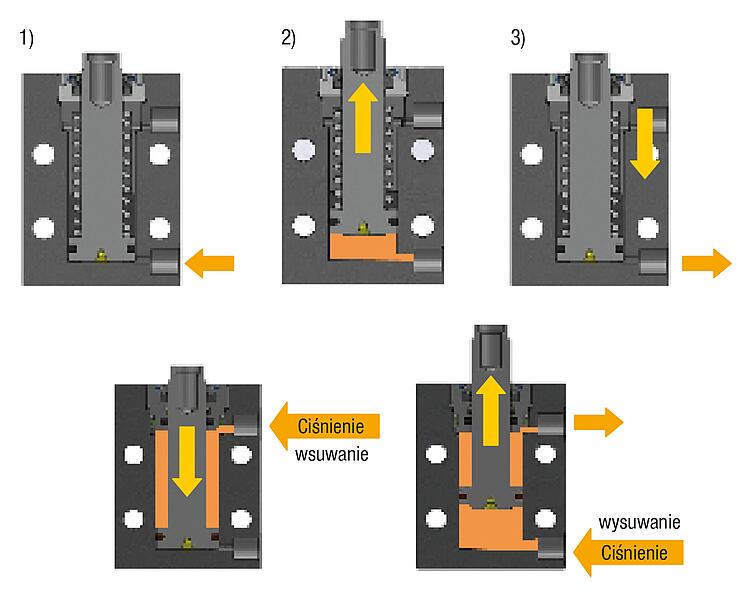 1)

2)

3)

Ciśnienie
wsuwanie

wysuwanie
Ciśnienie